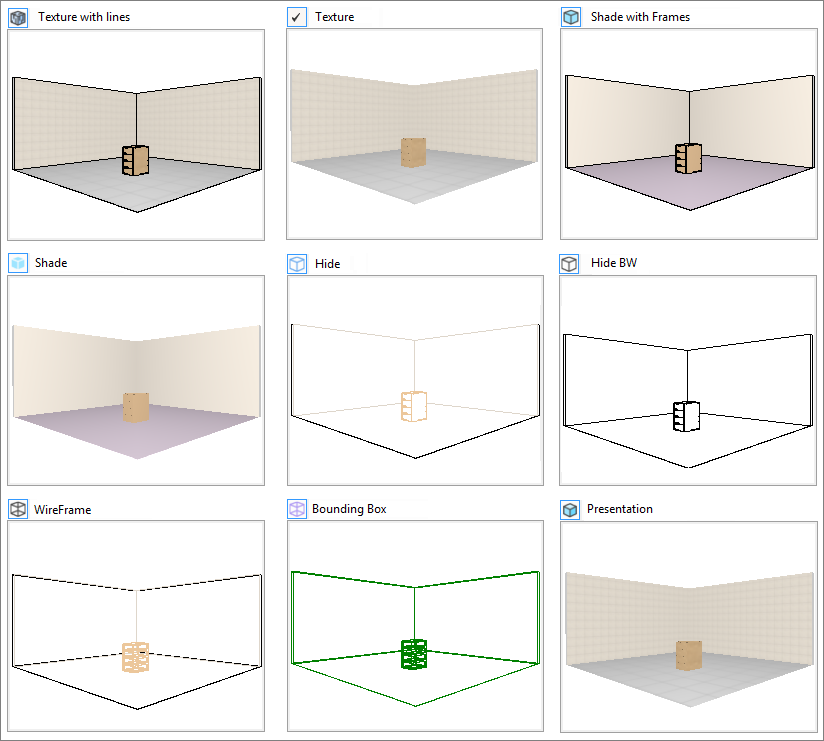 Texture with lines

✓ Texture

Shade with Frames

Shade

Hide

Hide BW

WireFrame

Bounding Box

Presentation