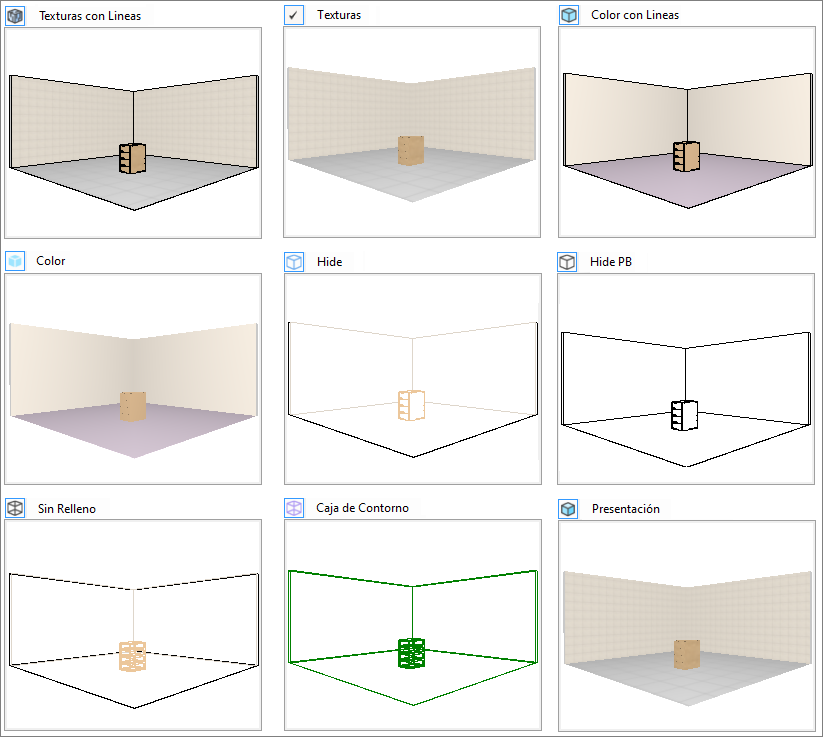 Texturas con Lineas

✓ Texturas

Color con Lineas

Color

Hide

Hide PB

Sin Relleno

Caja de Contorno

Presentación