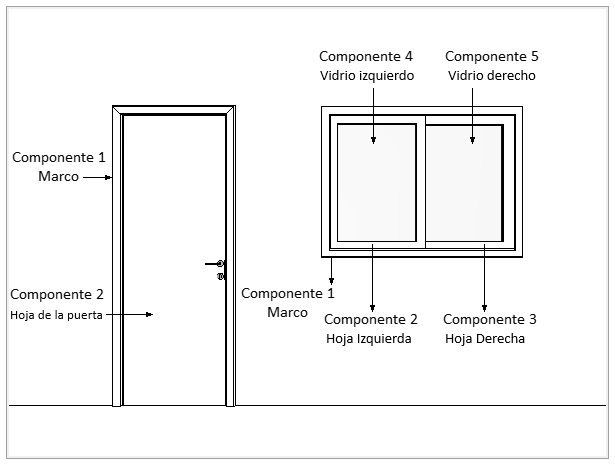 Componente 4
Vidrio izquierdo

Componente 5
Vidrio derecho

Componente 1
Marco

Componente 2
Hoja de la puerta

Componente 1
Marco

Componente 2
Hoja Izquierda

Componente 3
Hoja Derecha