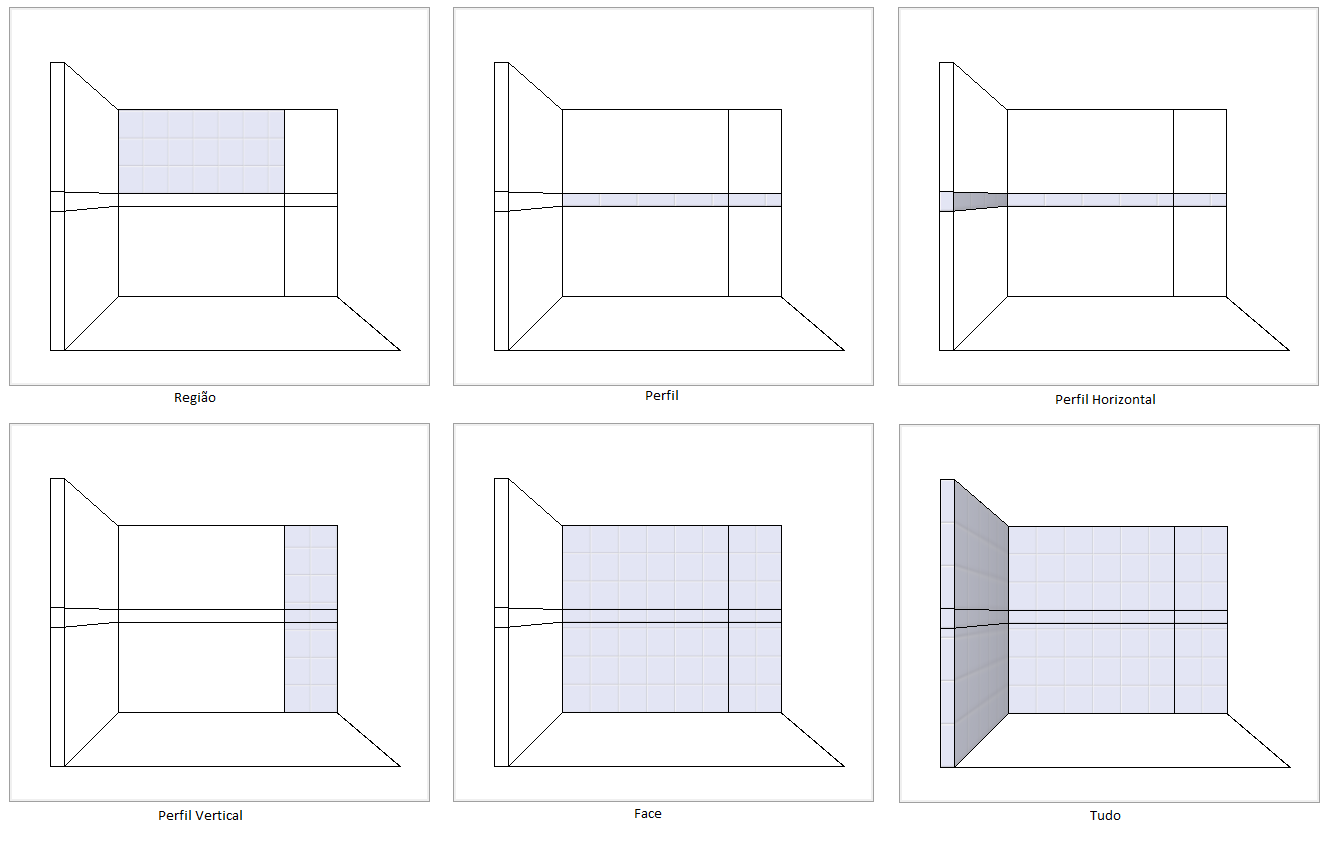 Região

Perfil

Perfil Horizontal

Perfil Vertical

Face

Tudo