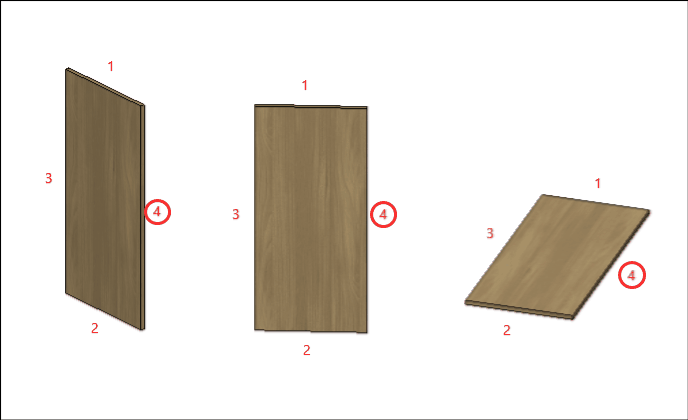 1
3
4
2
1
3
4
2
1
3
4
2