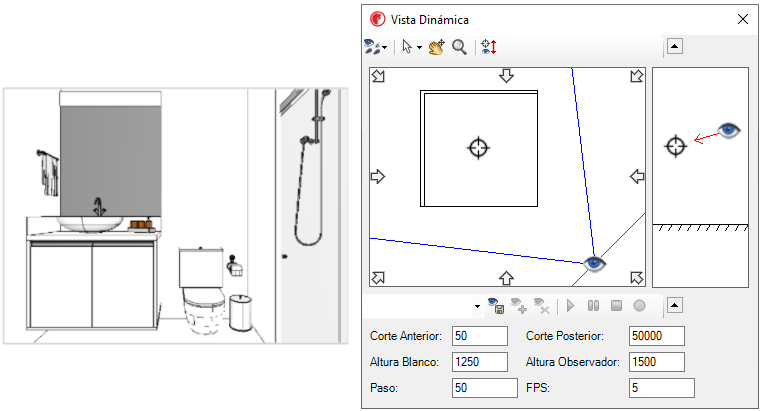 Vista Dinámica

Corte Anterior: 50
Corte Posterior: 50000
Altura Blanco: 1250
Altura Observador: 1500
Paso: 50
FPS: 5