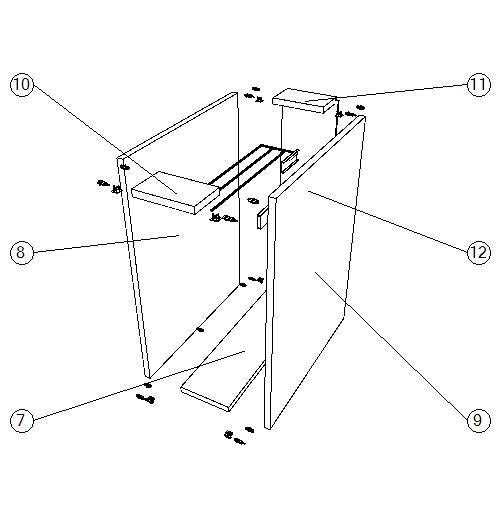 10
11
8
12
7
9