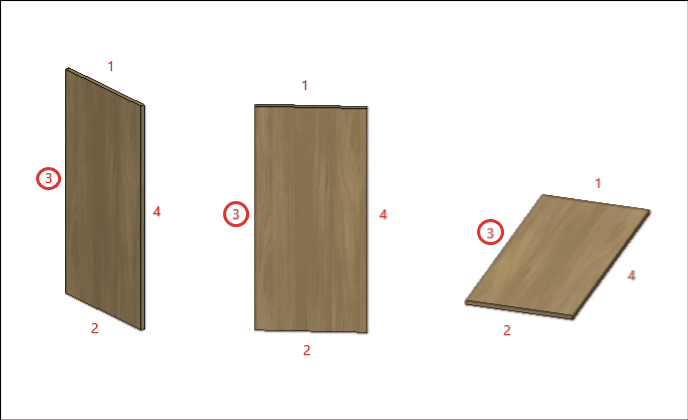 1
3
4
2

1
3
4
2

1
3
4
2